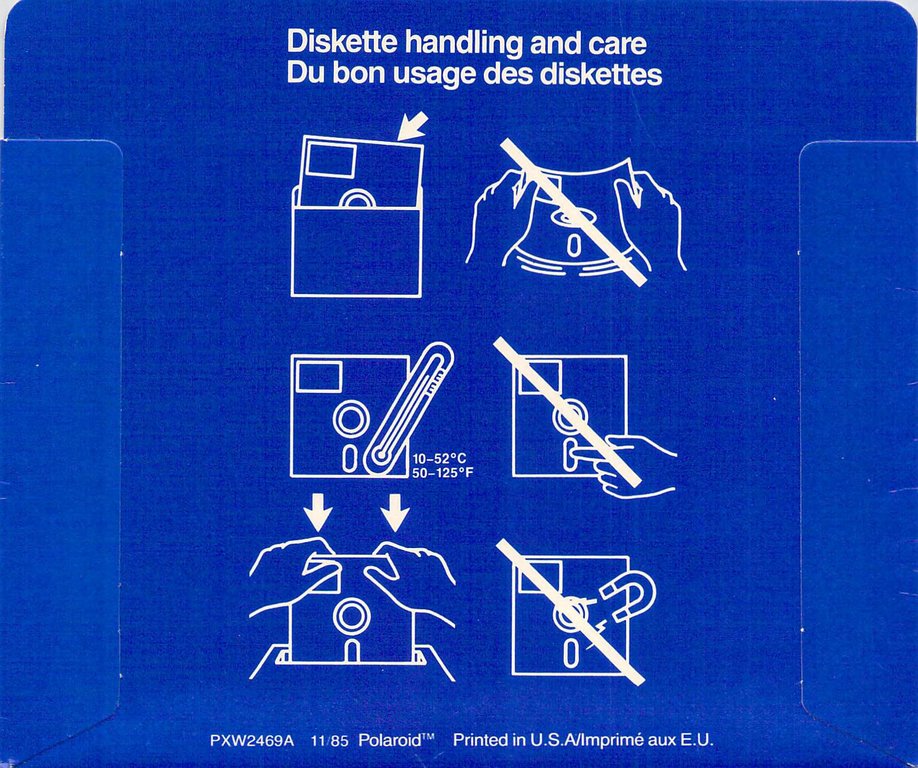 Diskette handling and care
Du bon usage des diskettes

10–52°C
50–125°F

PXW2469A 11/85 Polaroid™ Printed in U.S.A/Imprimé aux E.U.